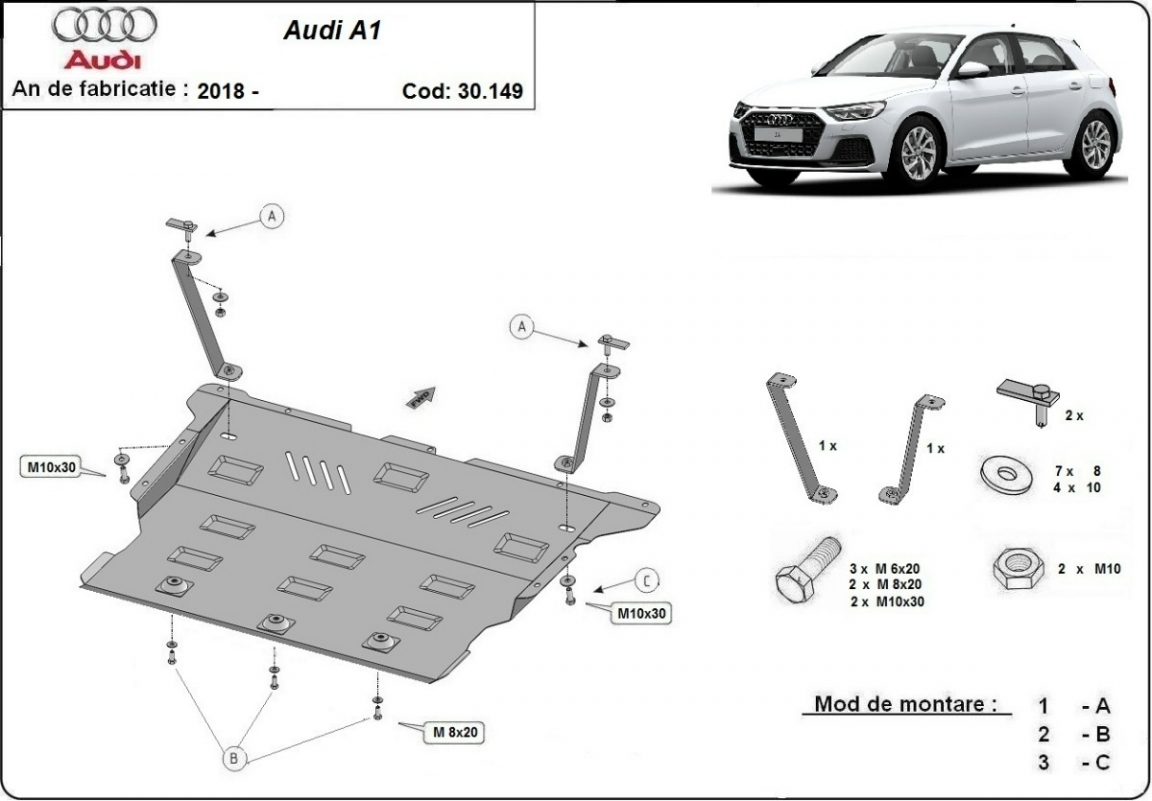 Audi

Audi A1

An de fabricatie : 2018 -

Cod: 30.149

A

A

M10x30

C

M10x30

B

M 8x20

1 x

1 x

2 x

7 x 8
4 x 10

3 x M 6x20
2 x M 8x20
2 x M10x30

2 x M10

Mod de montare :

1 - A
2 - B
3 - C