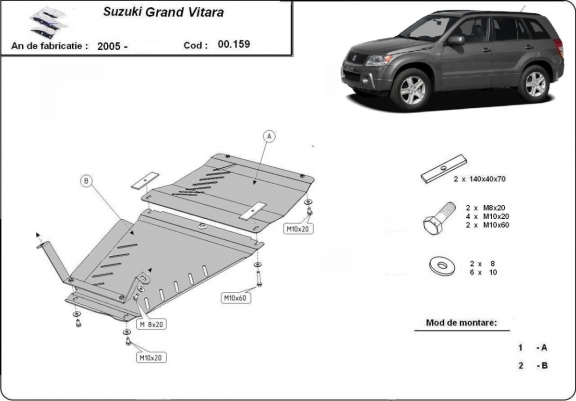 Suzuki Grand Vitara

An de fabricatie : 2005 - Cod : 00.159

A

B

M10x20

M10x60

M 8x20

M10x20

2 x 140x40x70

2 x M8x20
4 x M10x20
2 x M10x60

2 x 8
6 x 10

Mod de montare:

1 - A

2 - B